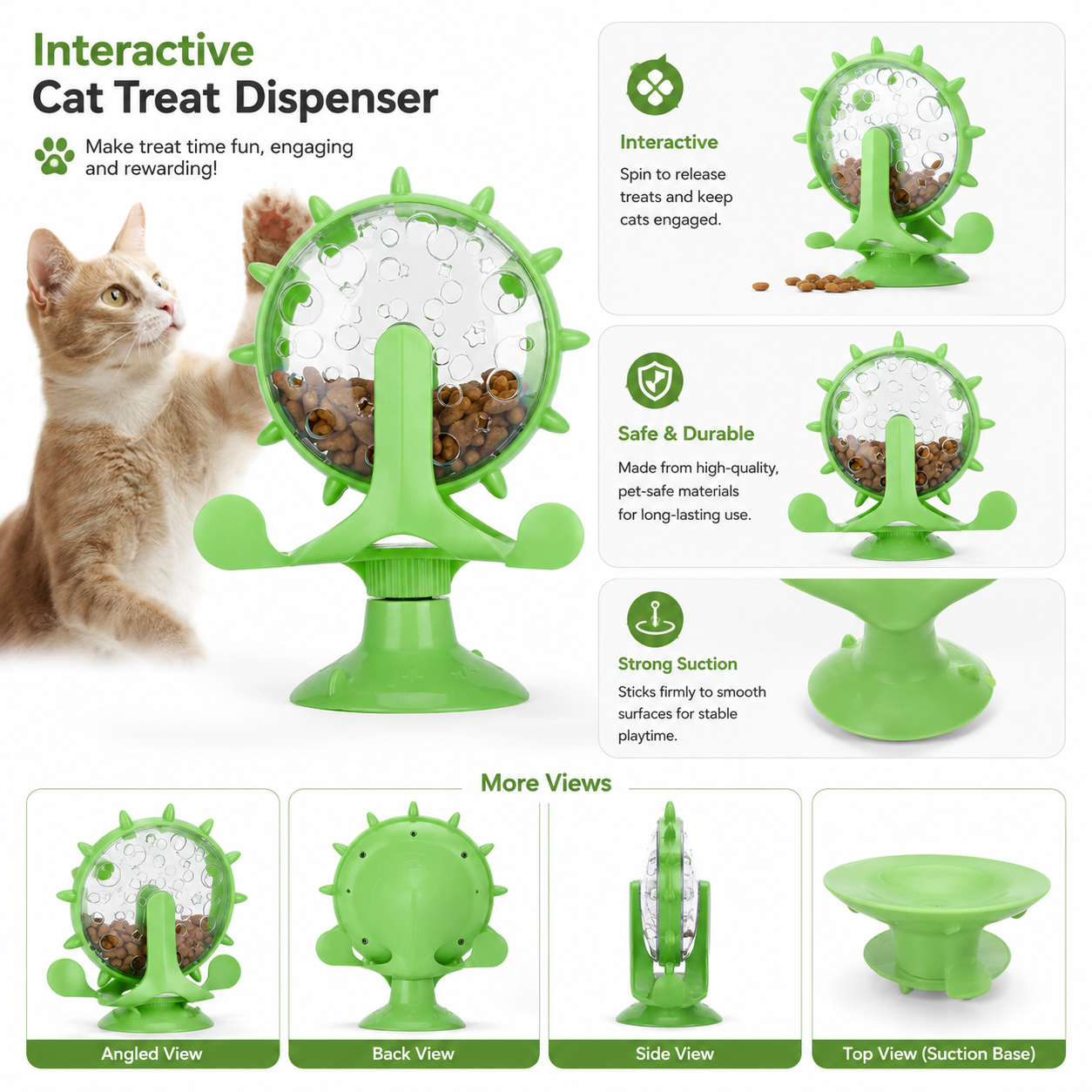 Interactive
Cat Treat Dispenser

Make treat time fun, engaging and rewarding!

Interactive

Spin to release treats and keep cats engaged.

Safe & Durable

Made from high-quality, pet-safe materials for long-lasting use.

Strong Suction

Sticks firmly to smooth surfaces for stable playtime.

More Views

Angled View

Back View

Side View

Top View (Suction Base)